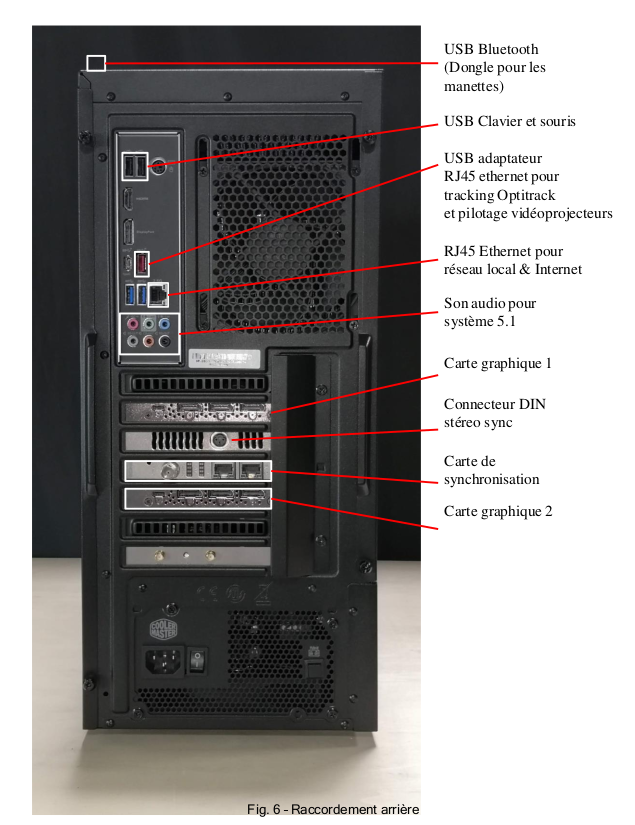 USB Bluetooth (Dongle pour les manettes)

USB Clavier et souris

USB adaptateur RJ45 ethernet pour tracking Optitrack et pilotage vidéoprojecteurs

RJ45 Ethernet pour réseau local & Internet

Son audio pour système 5.1

Carte graphique 1

Connecteur DIN stéreo sync

Carte de synchronisation

Carte graphique 2

COOLER MASTER

Fig. 6 - Raccordement arrière